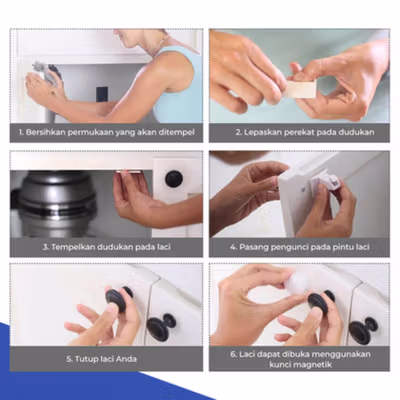 1. Bersihkan permukaan yang akan ditempel

2. Lepaskan perekat pada dudukan

3. Tempelkan dudukan pada laci

4. Pasang pengunci pada pintu laci

5. Tutup laci Anda

6. Laci dapat dibuka menggunakan kunci magnetik