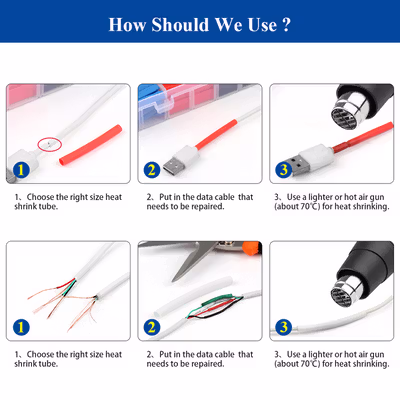 How Should We Use ?

1

1、Choose the right size heat shrink tube.

2

2、Put in the data cable that needs to be repaired.

3

3、Use a lighter or hot air gun (about 70℃) for heat shrinking.

1

1、Choose the right size heat shrink tube.

2

2、Put in the data cable that needs to be repaired.

3

3、Use a lighter or hot air gun (about 70℃) for heat shrinking.